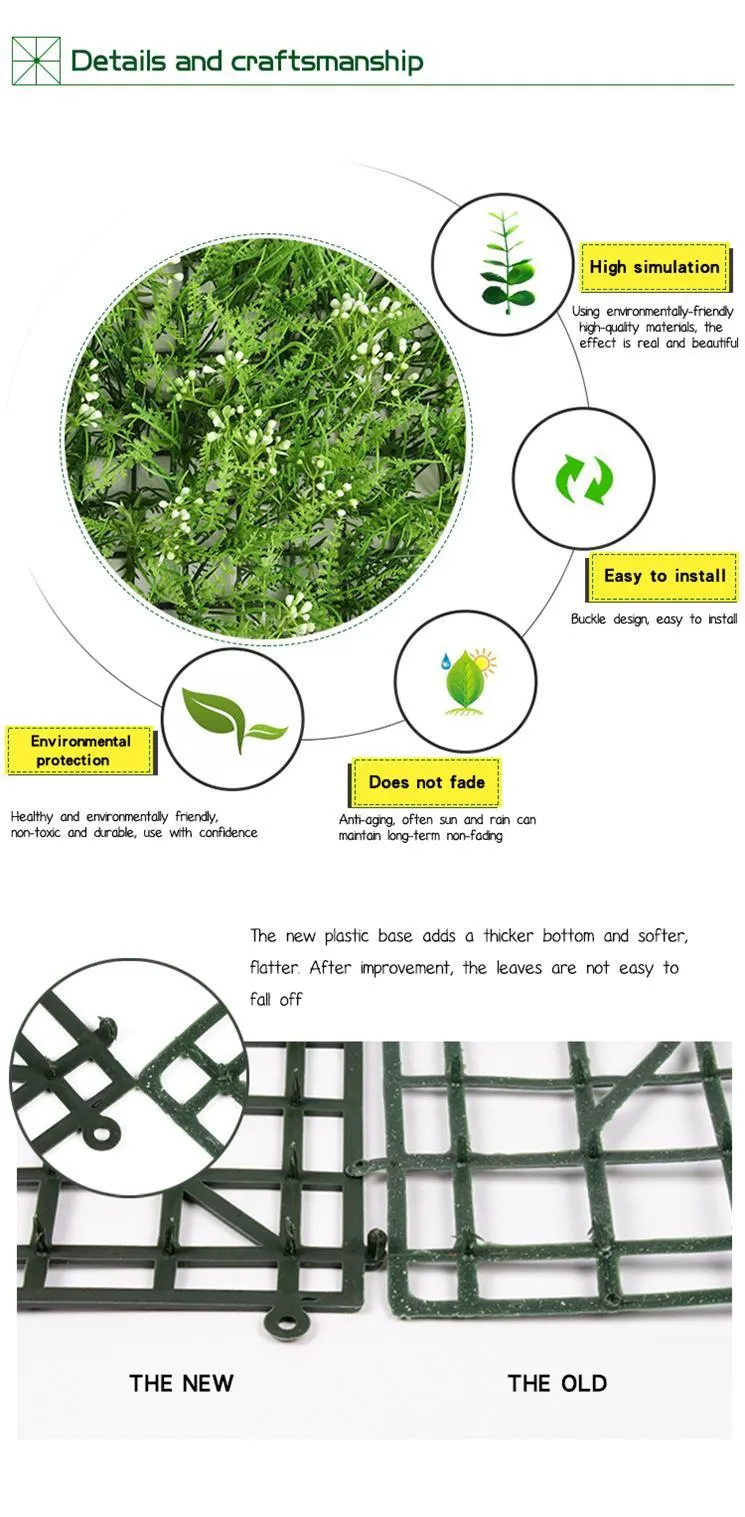 Details and craftsmanship

High simulation

Using environmentally-friendly high-quality materials, the effect is real and beautiful

Easy to install

Buckle design, easy to install

Environmental protection

Healthy and environmentally friendly, non-toxic and durable, use with confidence

Does not fade

Anti-aging, often sun and rain can maintain long-term non-fading

The new plastic base adds a thicker bottom and softer, flatter. After improvement, the leaves are not easy to fall off

THE NEW

THE OLD