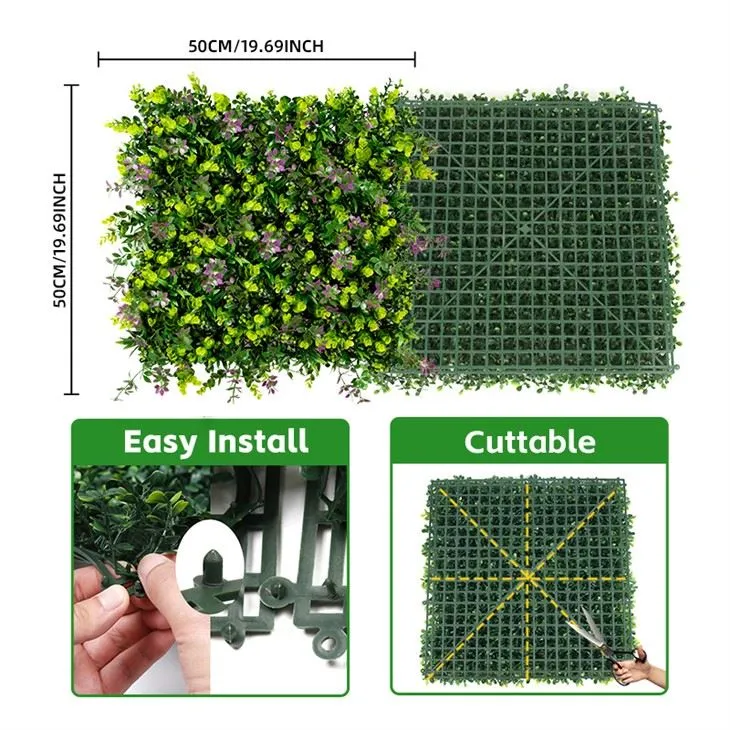 50CM/19.69INCH

50CM/19.69INCH

Easy Install

Cuttable