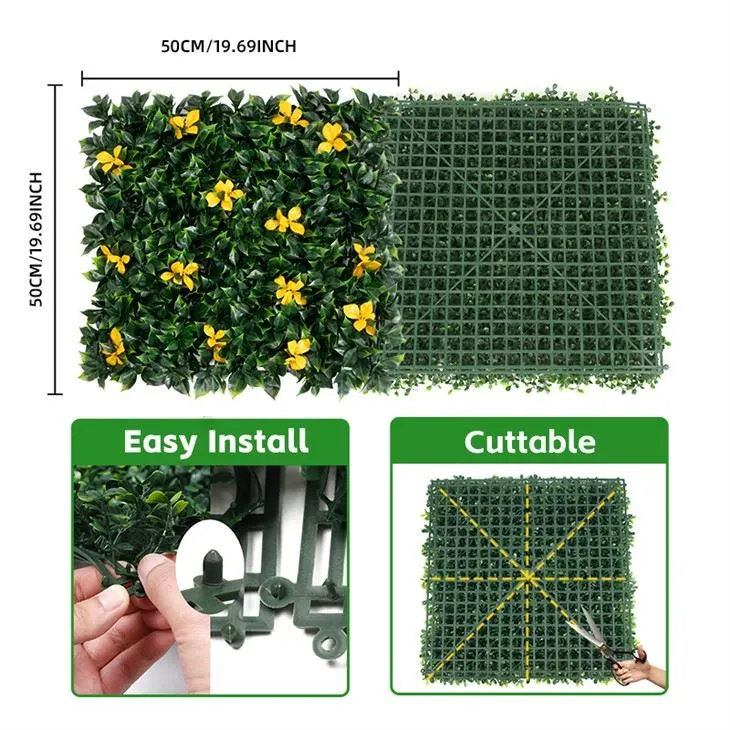 50CM/19.69INCH

50CM/19.69INCH

Easy Install

Cuttable