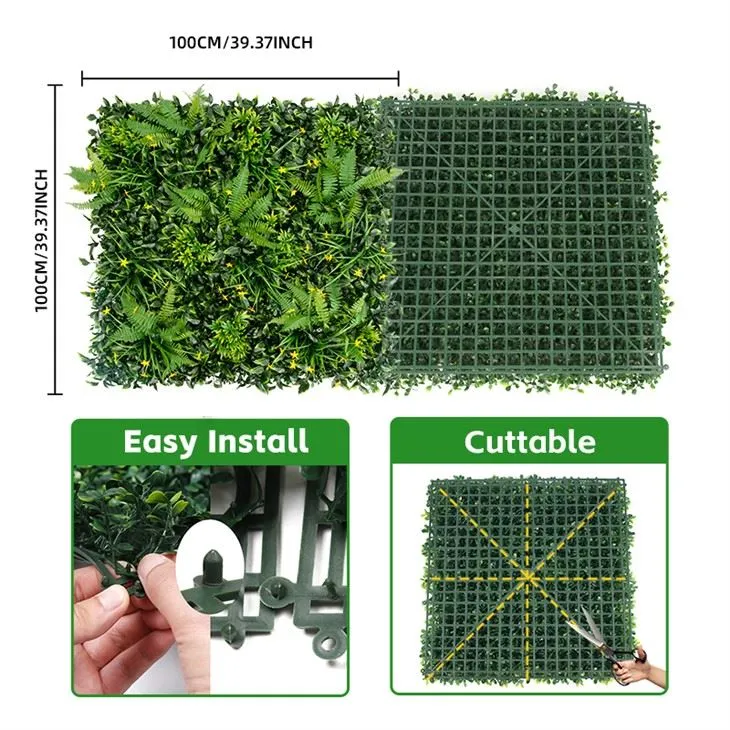 100CM/39.37INCH

100CM/39.37INCH

Easy Install

Cuttable